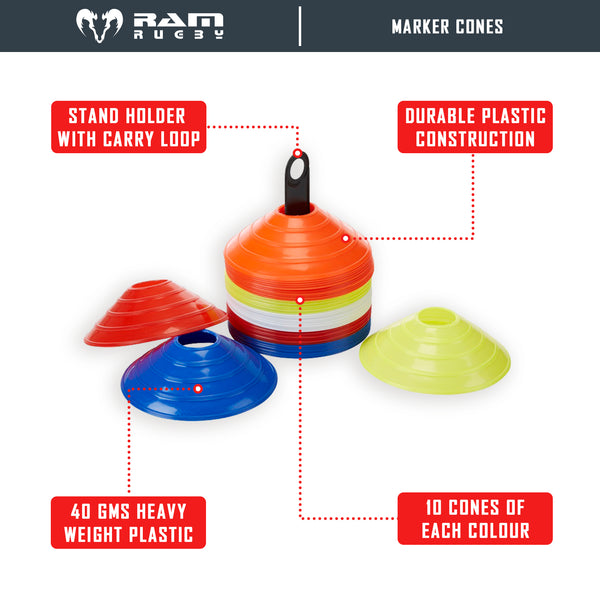 RAM RUGBY

MARKER CONES

STAND HOLDER WITH CARRY LOOP

DURABLE PLASTIC CONSTRUCTION

40 GMS HEAVY WEIGHT PLASTIC

10 CONES OF EACH COLOUR